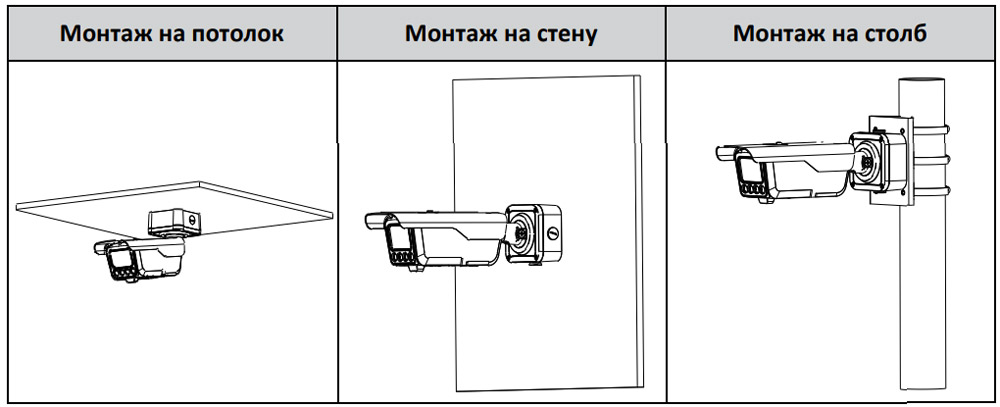 | Монтаж на потолок | Монтаж на стену | Монтаж на столб |
|---|---|---|
| | | |