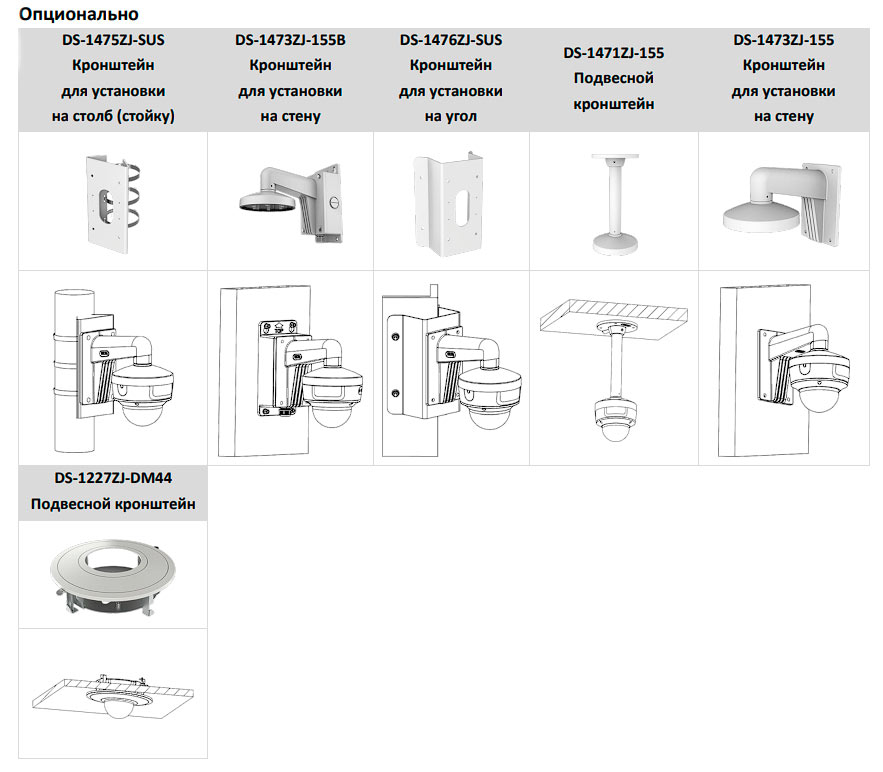 Опционально

| DS-1475ZJ-SUS Кронштейн для установки на столб (стойку) | DS-1473ZJ-155B Кронштейн для установки на стену | DS-1476ZJ-SUS Кронштейн для установки на угол | DS-1471ZJ-155 Подвесной кронштейн | DS-1473ZJ-155 Кронштейн для установки на стену |
|---|---|---|---|---|
| | | | | |
| | | | | |

| DS-1227ZJ-DM44 Подвесной кронштейн |
|---|
| |
| |