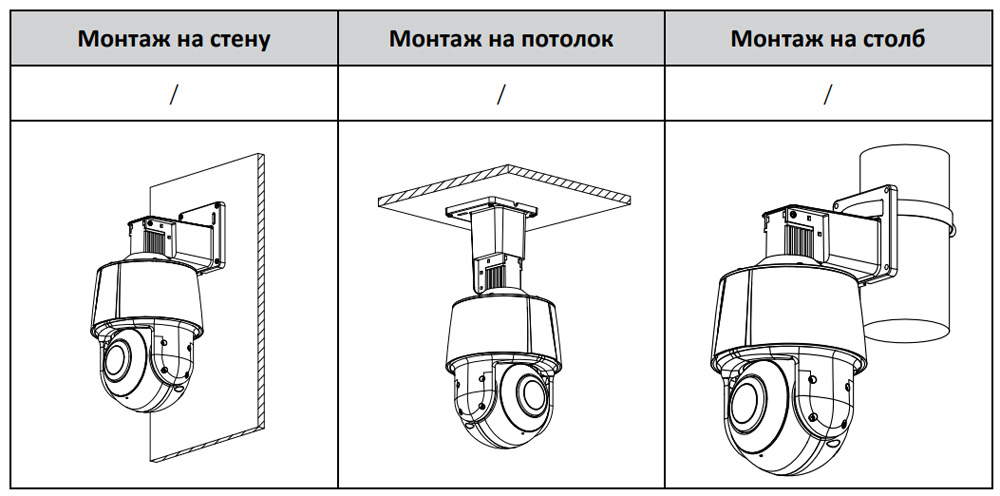 | Монтаж на стену | Монтаж на потолок | Монтаж на столб |
|---|---|---|
| / | / | / |
| | | |