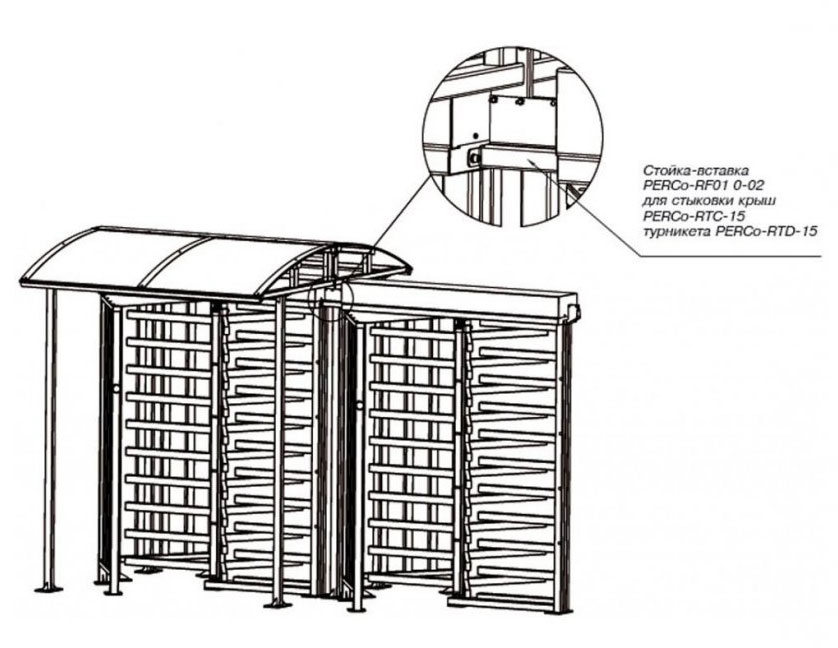 Стойка-вставка
PERCo-RF01 0-02
для стыковки крыш
PERCo-RTC-15
турникета PERCo-RTD-15