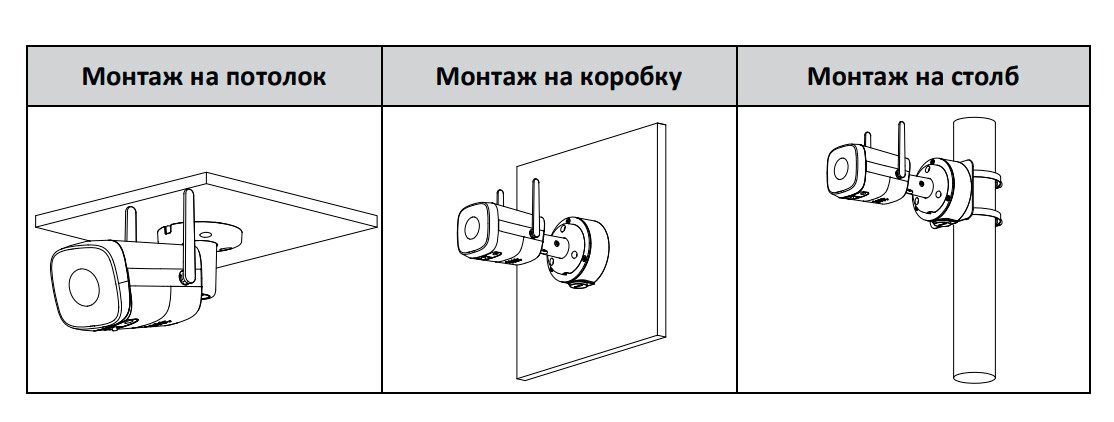 | Монтаж на потолок | Монтаж на коробку | Монтаж на столб |
|---|---|---|
| | | |