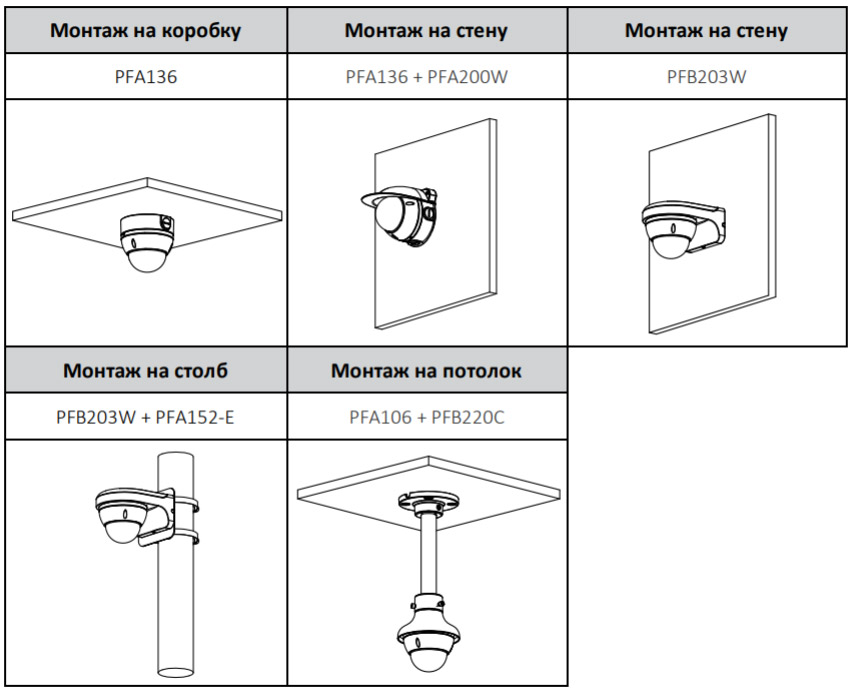 | Монтаж на коробку | Монтаж на стену | Монтаж на стену |
|---|---|---|
| PFA136 | PFA136 + PFA200W | PFB203W |

| Монтаж на столб | Монтаж на потолок |
|---|---|
| PFB203W + PFA152-E | PFA106 + PFB220C |