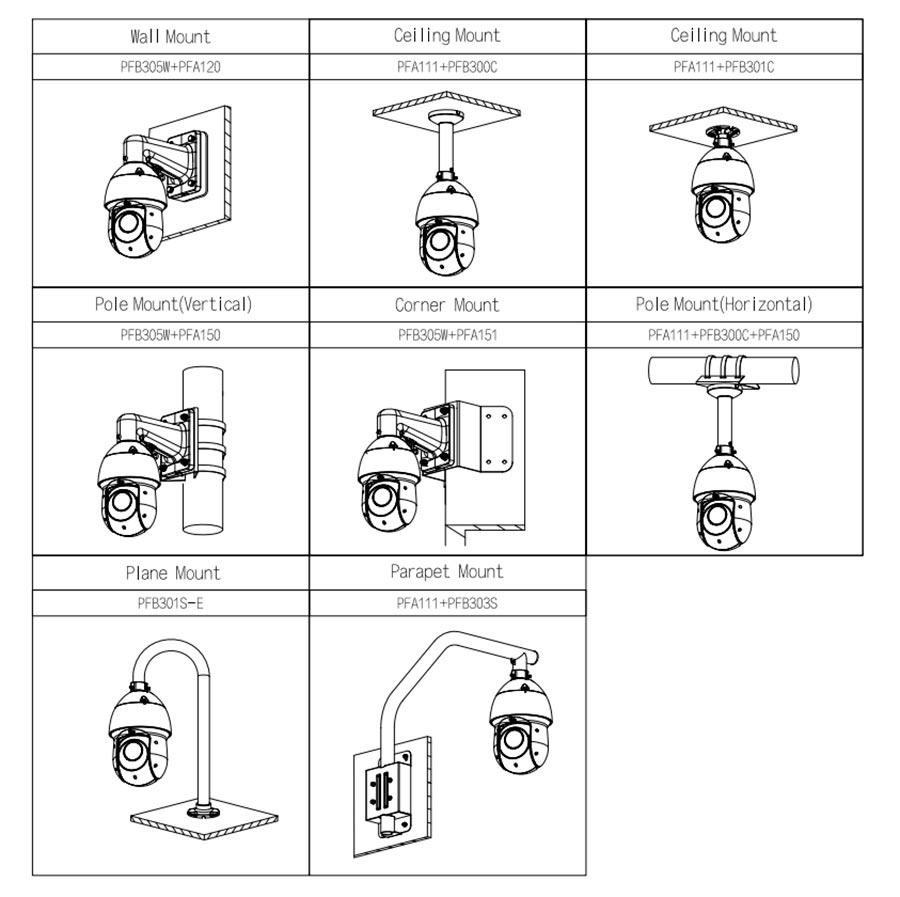 | Wall Mount | Ceiling Mount | Ceiling Mount |
|---|---|---|
| PFB305W+PFA120 | PFA111+PFB300C | PFA111+PFB301C |
| Pole Mount(Vertical) | Corner Mount | Pole Mount(Horizontal) |
| PFB305W+PFA150 | PFB305W+PFA151 | PFA111+PFB300C+PFA150 |
| Plane Mount | Parapet Mount | |
| PFB301S-E | PFA111+PFB303S | |