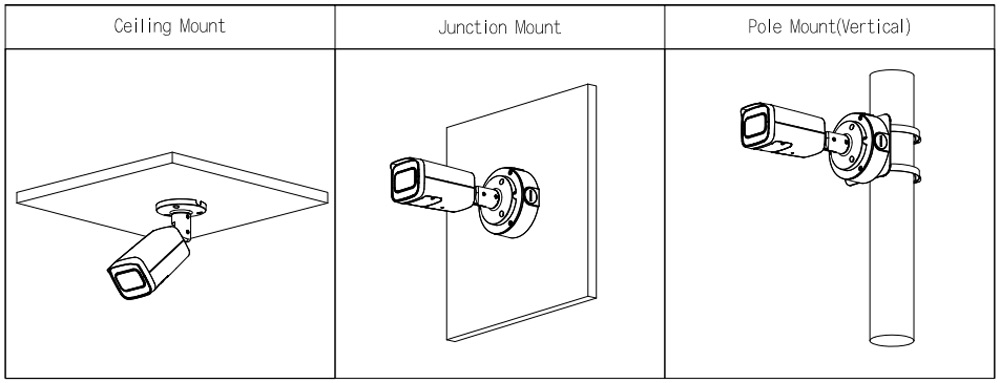 | Ceiling Mount | Junction Mount | Pole Mount(Vertical) |
|---|---|---|
| | | |