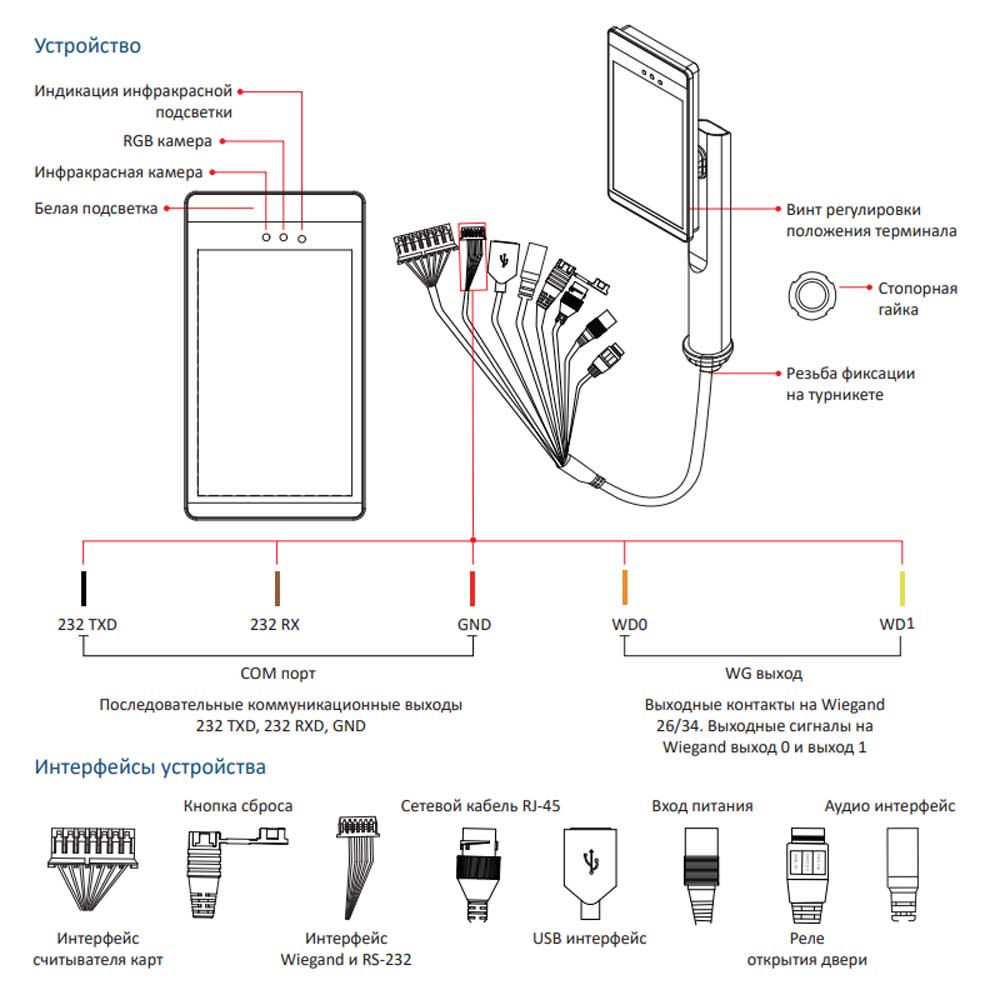 Устройство

Индикация инфракрасной подсветки

RGB камера

Инфракрасная камера

Белая подсветка

Винт регулировки положения терминала

Стопорная гайка

Резьба фиксации на турникете

232 TXD

232 RX

GND

WD0

WD1

COM порт

WG выход

Последовательные коммуникационные выходы 232 TXD, 232 RXD, GND

Выходные контакты на Wiegand 26/34. Выходные сигналы на Wiegand выход 0 и выход 1

Интерфейсы устройства

Кнопка сброса

Сетевой кабель RJ-45

Вход питания

Аудио интерфейс

Интерфейс считывателя карт

Интерфейс Wiegand и RS-232

USB интерфейс

Реле открытия двери