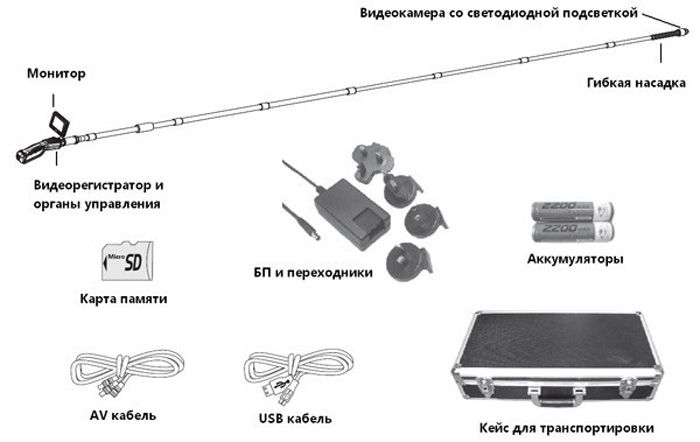 Видеокамера со светодиодной подсветкой

Монитор

Гибкая насадка

Видеорегистратор и органы управления

2200

2200

Micro SD

БП и переходники

Аккумуляторы

Карта памяти

AV кабель

USB кабель

Кейс для транспортировки