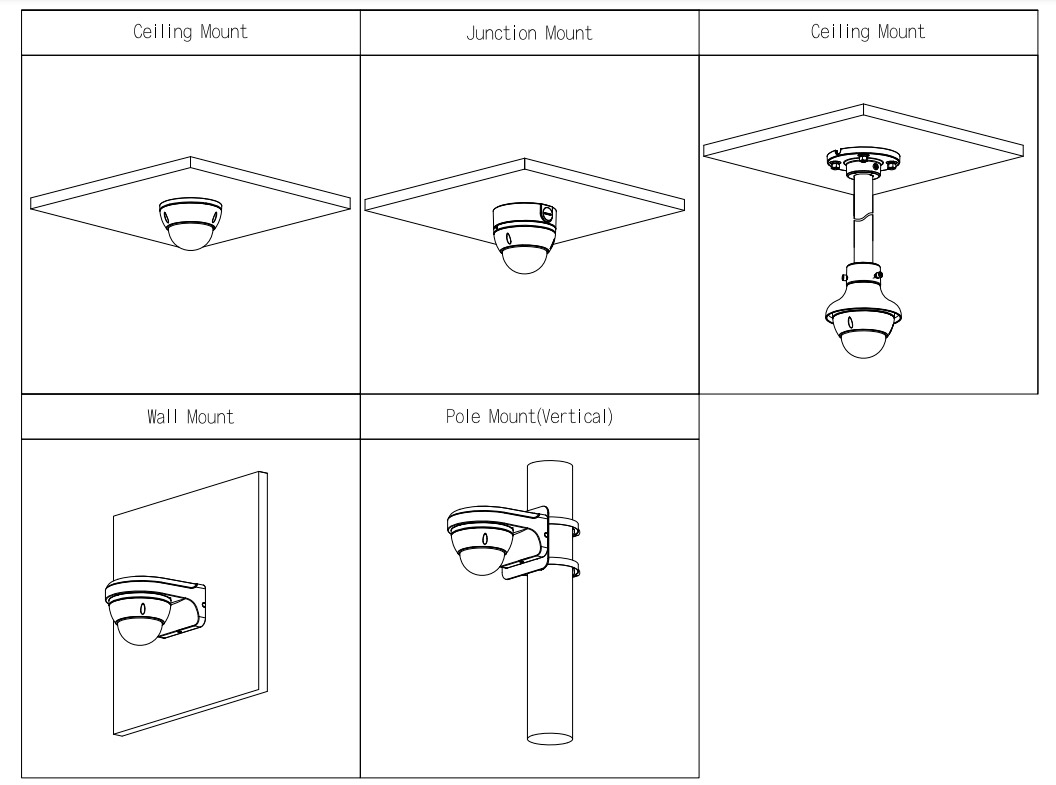 | Ceiling Mount | Junction Mount | Ceiling Mount |
|---|---|---|
| | | |
| Wall Mount | Pole Mount(Vertical) | |
| | | |