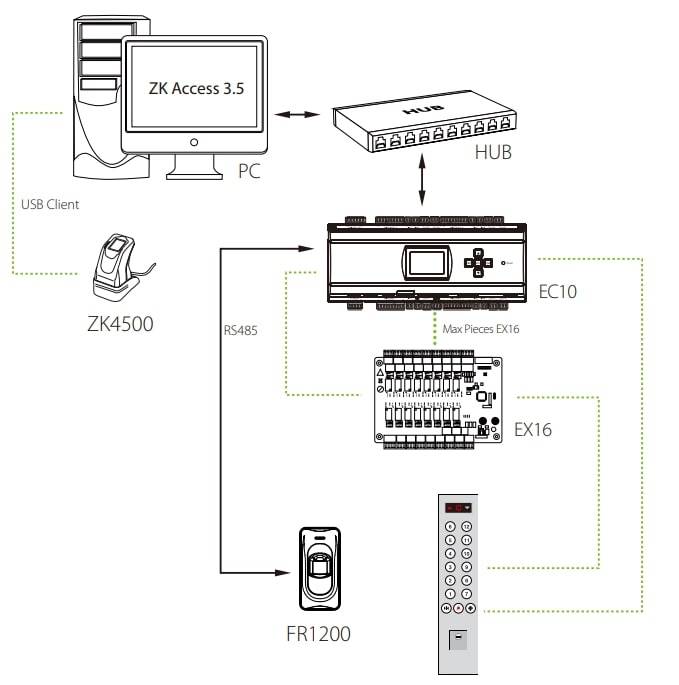 ZK Access 3.5

HUB

HUB

PC

USB Client

ZK4500

RS485

EC10

Max Pieces EX16

EX16

FR1200