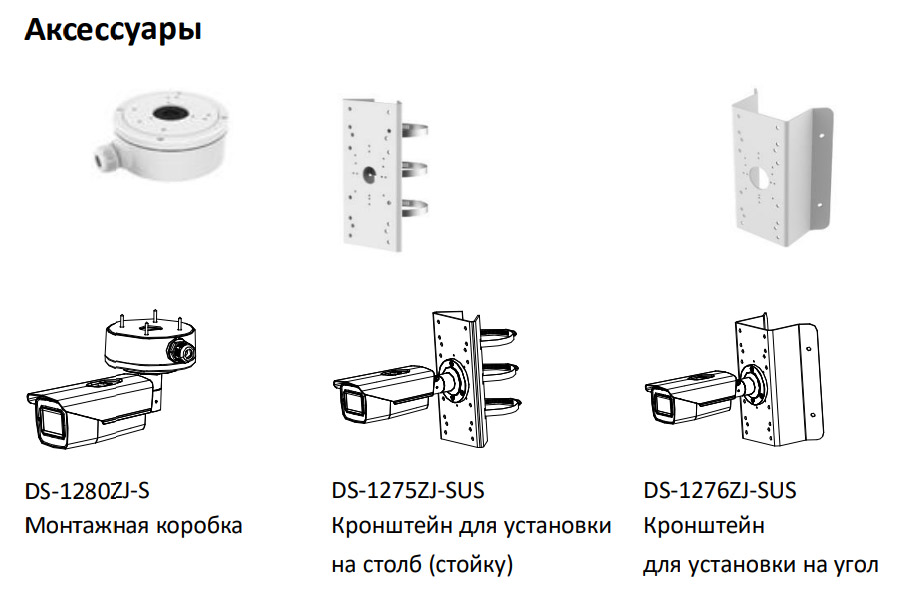 Аксессуары

DS-1280ZJ-S
Монтажная коробка

DS-1275ZJ-SUS
Кронштейн для установки на столб (стойку)

DS-1276ZJ-SUS
Кронштейн
для установки на угол