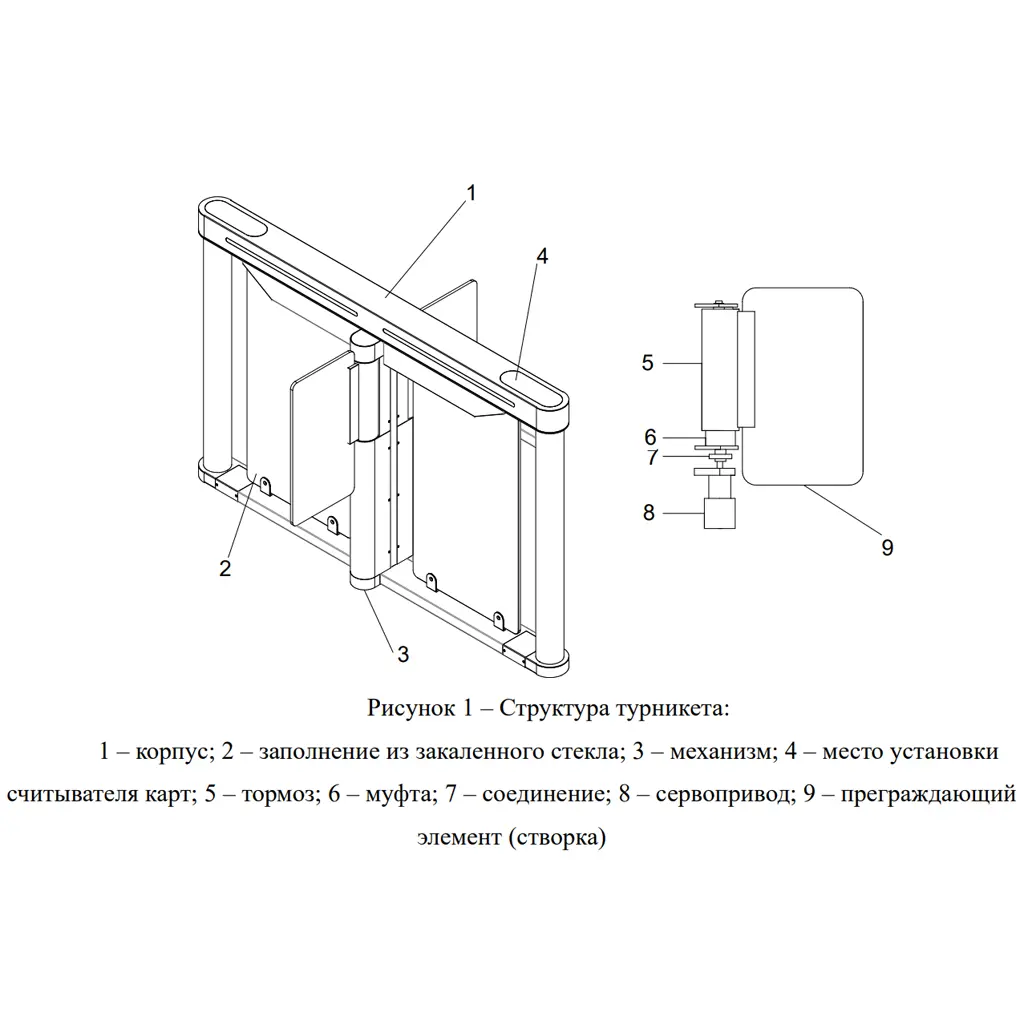 1
4
5
6
7
8
9
2
3

Рисунок 1 – Структура турникета:

1 – корпус; 2 – заполнение из закаленного стекла; 3 – механизм; 4 – место установки считывателя карт; 5 – тормоз; 6 – муфта; 7 – соединение; 8 – сервопривод; 9 – преграждающий элемент (створка)