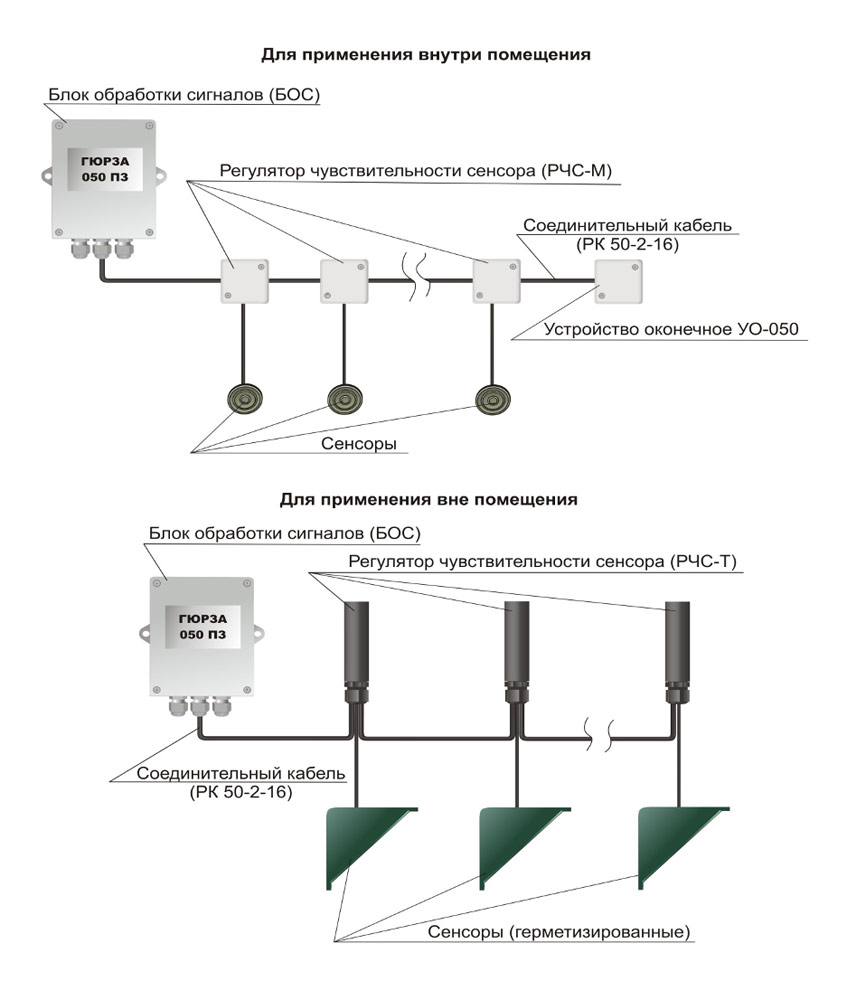 Для применения внутри помещения

Блок обработки сигналов (БОС)

ГЮРЗА
050 ПЗ

Регулятор чувствительности сенсора (РЧС-М)

Соединительный кабель
(РК 50-2-16)

Устройство оконечное УО-050

Сенсоры

Для применения вне помещения

Блок обработки сигналов (БОС)

Регулятор чувствительности сенсора (РЧС-Т)

ГЮРЗА
050 ПЗ

Соединительный кабель
(РК 50-2-16)

Сенсоры (герметизированные)