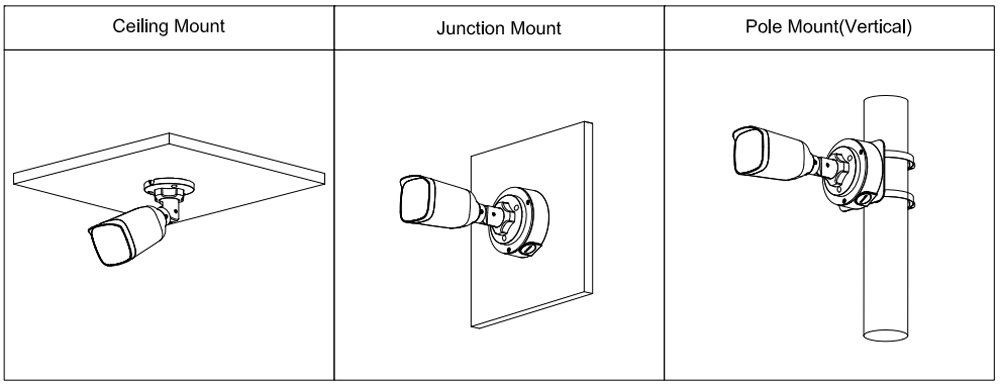 | Ceiling Mount | Junction Mount | Pole Mount(Vertical) |
|---|---|---|
| | | |