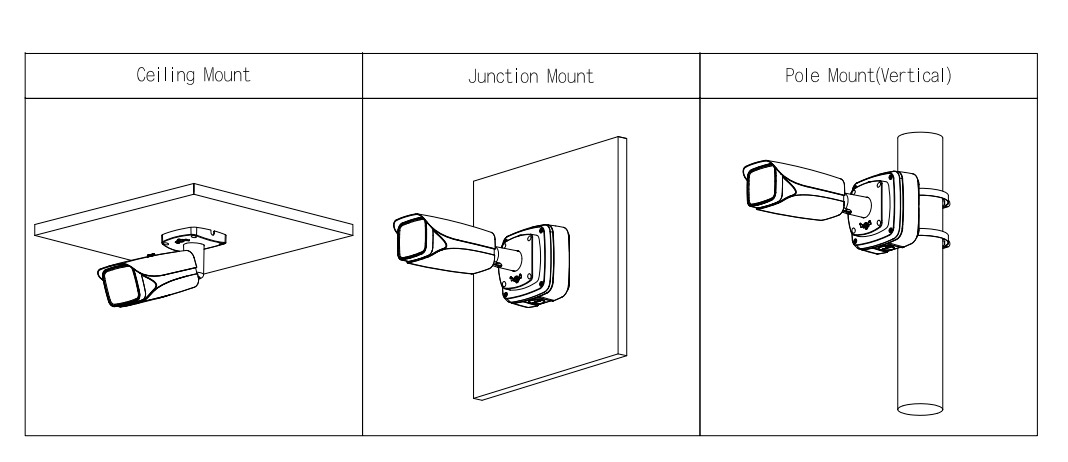 | Ceiling Mount | Junction Mount | Pole Mount(Vertical) |
|---|---|---|
| | | |