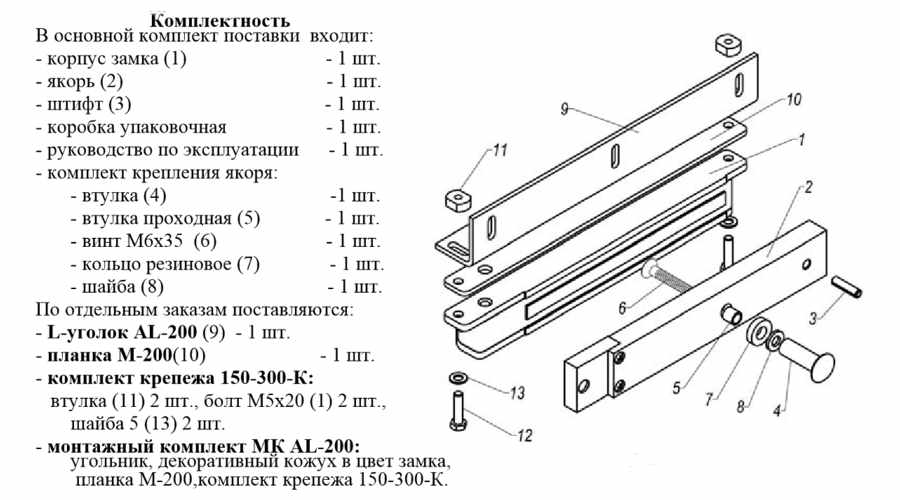 Комплектность
В основной комплект поставки входит:
- корпус замка (1) - 1 шт.
- якорь (2) - 1 шт.
- штифт (3) - 1 шт.
- коробка упаковочная - 1 шт.
- руководство по эксплуатации - 1 шт.
- комплект крепления якоря:
- втулка (4) -1 шт.
- втулка проходная (5) - 1 шт.
- винт М6х35 (6) - 1 шт.
- кольцо резиновое (7) - 1 шт.
- шайба (8) - 1 шт.
По отдельным заказам поставляются:
- L-уголок AL-200 (9) - 1 шт.
- планка М-200(10) - 1 шт.
- комплект крепежа 150-300-К:
втулка (11) 2 шт., болт М5х20 (1) 2 шт., шайба 5 (13) 2 шт.
- монтажный комплект МК AL-200:
угольник, декоративный кожух в цвет замка, планка М-200,комплект крепежа 150-300-К.

9
10
1
11
2
6
3
5
7
8
4
13
12