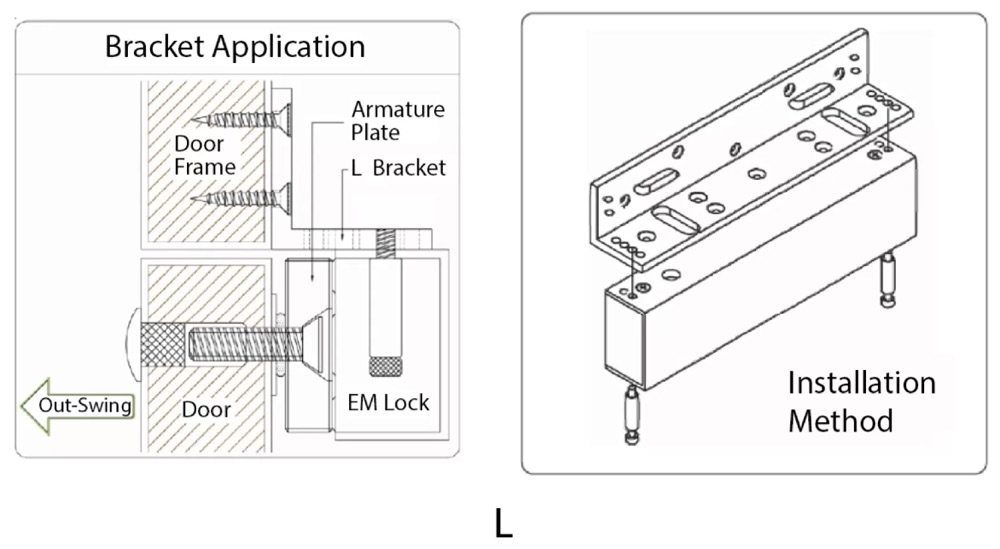 Bracket Application

Door Frame

Armature Plate

L Bracket

Out-Swing

Door

EM Lock

Installation Method

L