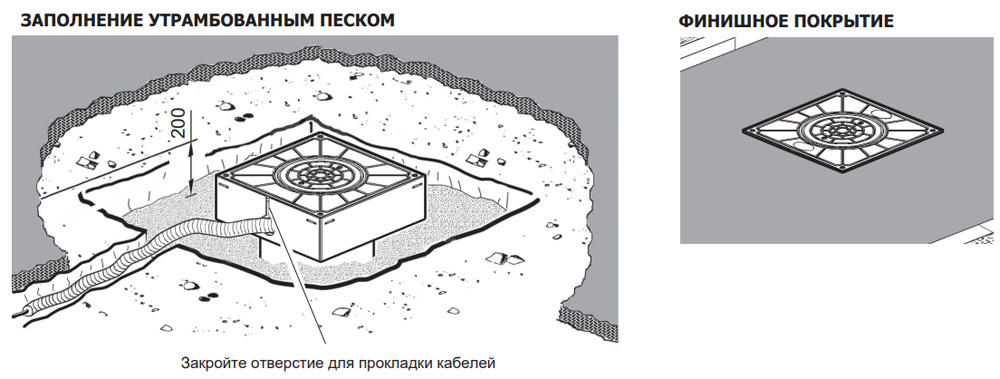 ЗАПОЛНЕНИЕ УТРАМБОВАННЫМ ПЕСКОМ

200

Закройте отверстие для прокладки кабелей

ФИНИШНОЕ ПОКРЫТИЕ