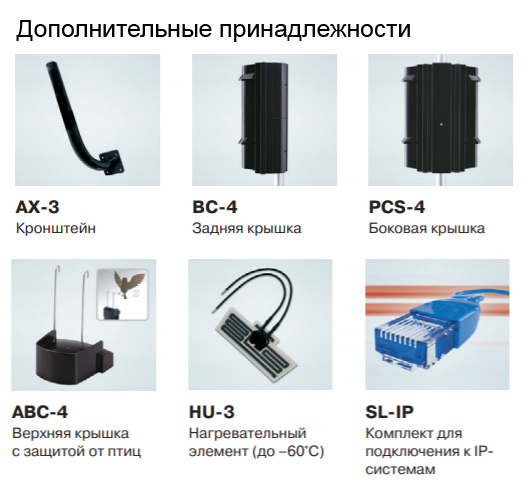 Дополнительные принадлежности

AX-3
Кронштейн

BC-4
Задняя крышка

PCS-4
Боковая крышка

ABC-4
Верхняя крышка с защитой от птиц

HU-3
Нагревательный элемент (до –60°C)

SL-IP
Комплект для подключения к IP-системам