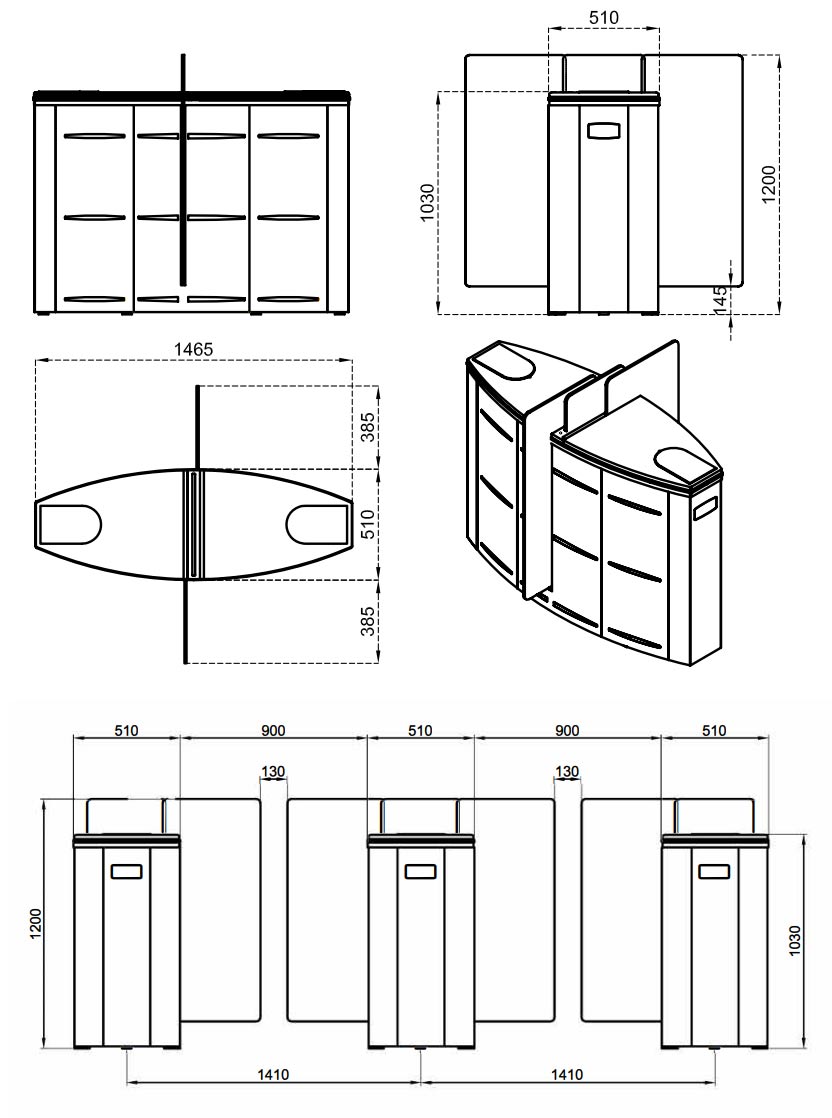 510
1030
1200
145
1465
385
510
385
510
900
510
900
510
130
130
1200
1030
1410
1410