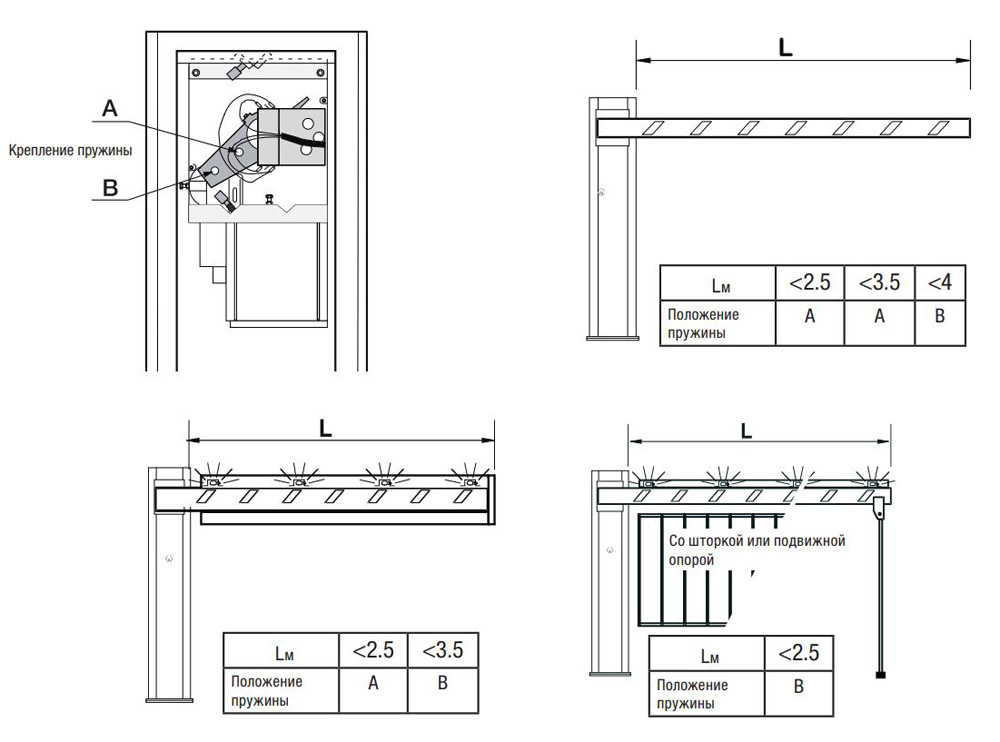 A

Крепление пружины

B

L

| Lм | <2.5 | <3.5 | <4 |
|---|---|---|---|
| Положение пружины | A | A | B |

L

| Lм | <2.5 | <3.5 |
|---|---|---|
| Положение пружины | A | B |

L

Со шторкой или подвижной опорой

| Lм | <2.5 |
|---|---|
| Положение пружины | B |