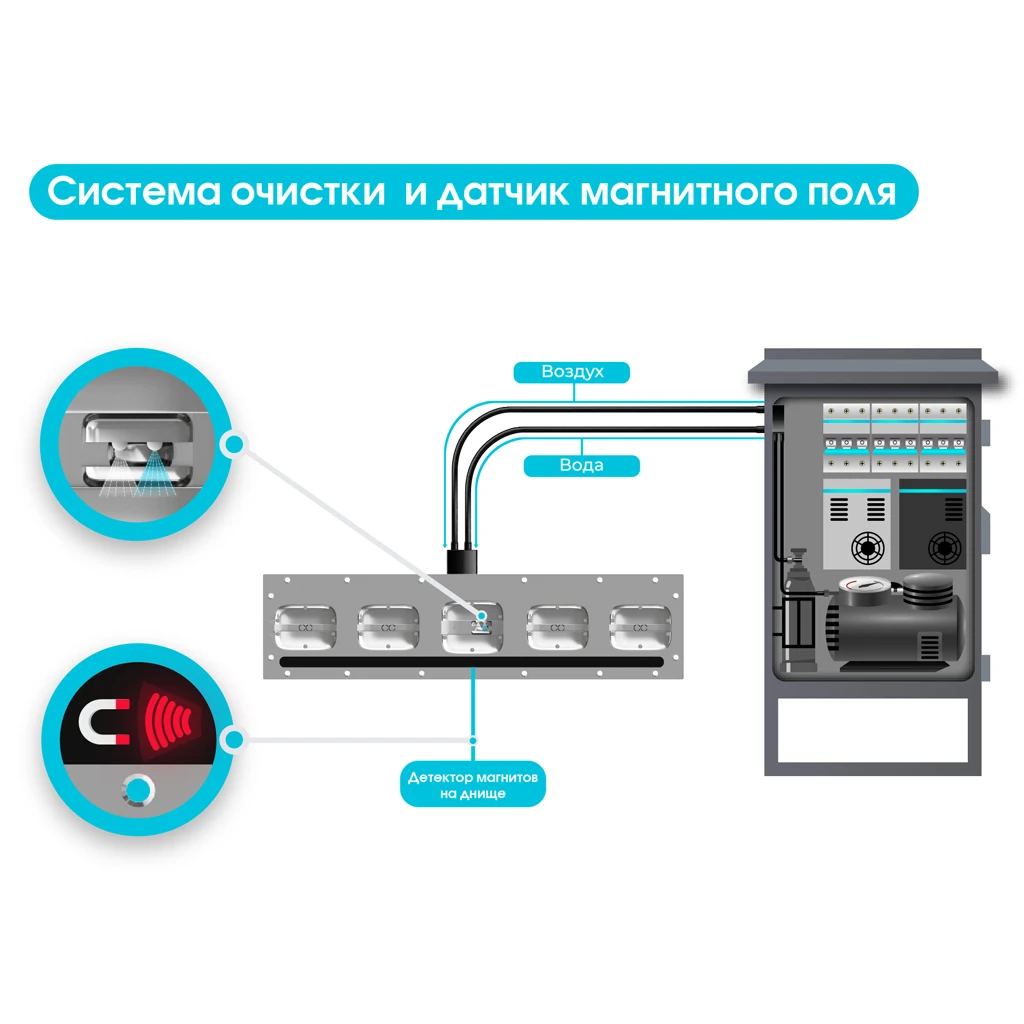 Система очистки  и датчик магнитного поля

Воздух

Вода

Детектор магнитов на днище