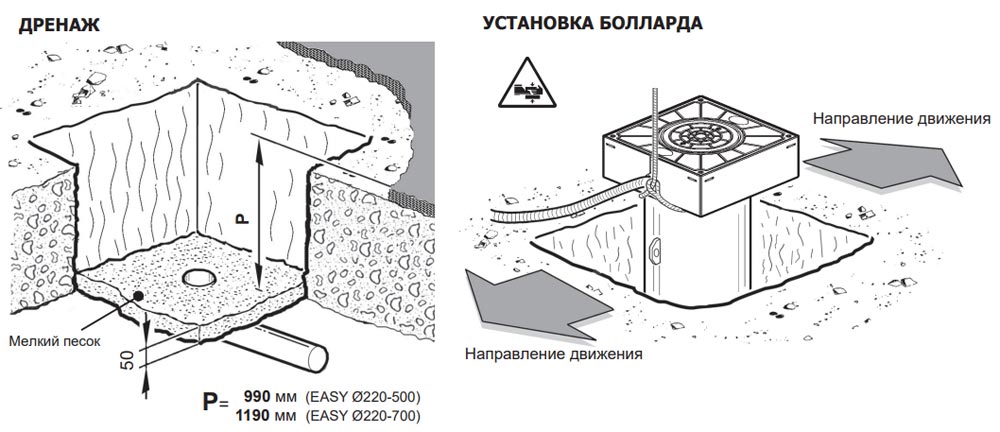 ДРЕНАЖ

P

Мелкий песок

50

P= 990 мм (EASY Ø220-500)
1190 мм (EASY Ø220-700)

УСТАНОВКА БОЛЛАРДА

Направление движения

Направление движения