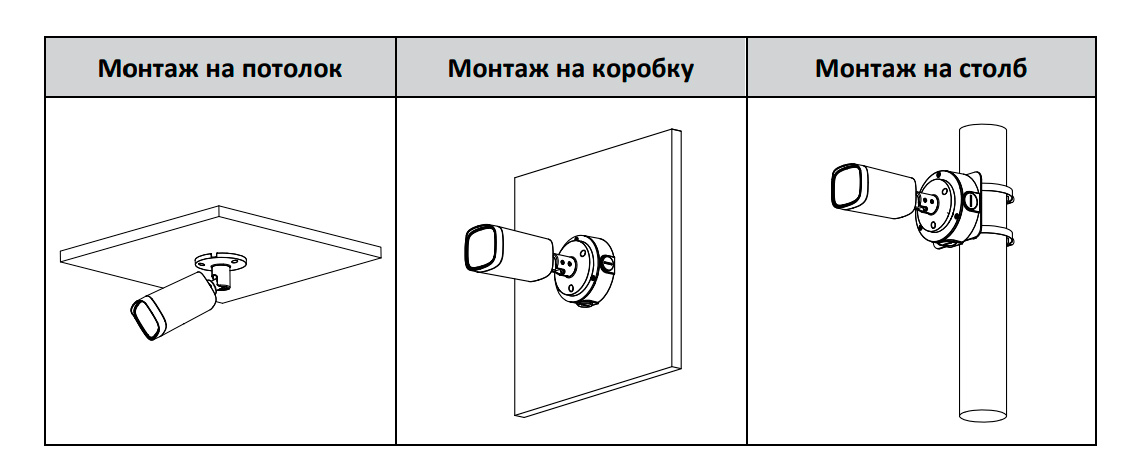 | Монтаж на потолок | Монтаж на коробку | Монтаж на столб |
|---|---|---|
| | | |