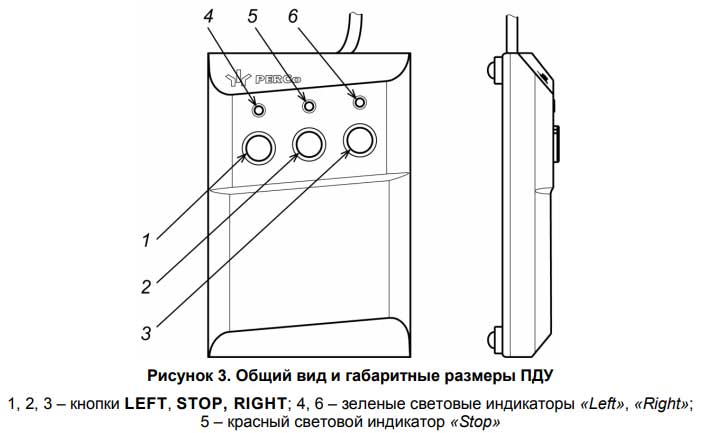 4
5
6
PERCo
1
2
3

Рисунок 3. Общий вид и габаритные размеры ПДУ

1, 2, 3 – кнопки LEFT, STOP, RIGHT; 4, 6 – зеленые световые индикаторы «Left», «Right»; 5 – красный световой индикатор «Stop»