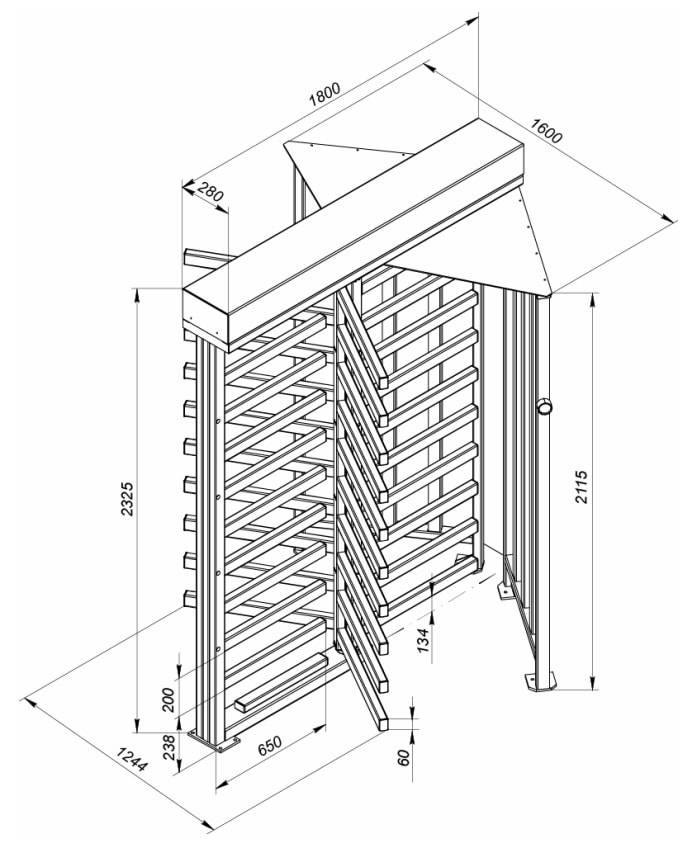 1800
1600
280
2325
2115
134
200
238
650
60
1244