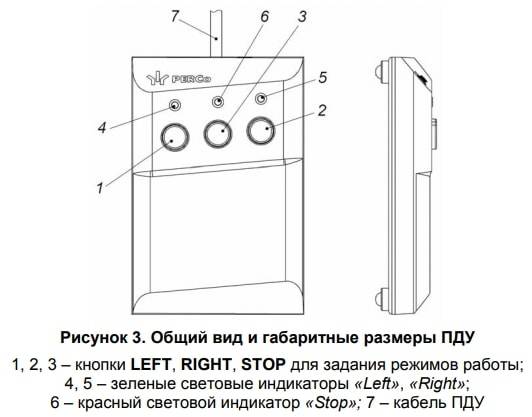 7
6
3
PERCo
5
4
2
1

Рисунок 3. Общий вид и габаритные размеры ПДУ

1, 2, 3 – кнопки LEFT, RIGHT, STOP для задания режимов работы;
4, 5 – зеленые световые индикаторы «Left», «Right»;
6 – красный световой индикатор «Stop»; 7 – кабель ПДУ