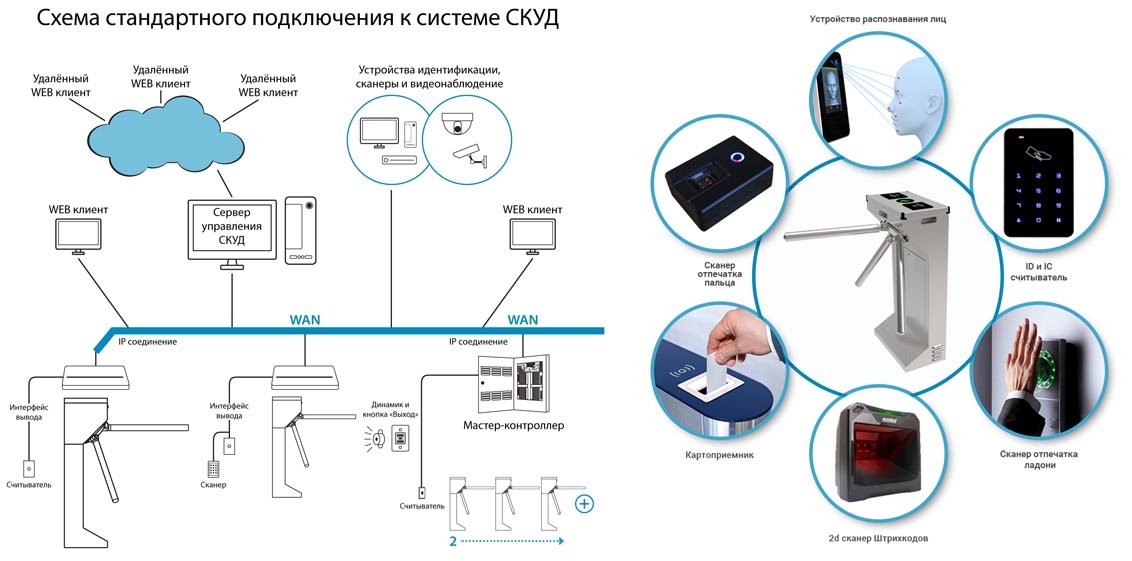 Схема стандартного подключения к системе СКУД

Удалённый WEB клиент

Удалённый WEB клиент

Удалённый WEB клиент

Устройства идентификации, сканеры и видеонаблюдение

WEB клиент

Сервер управления СКУД

WEB клиент

WAN

WAN

IP соединение

IP соединение

Интерфейс вывода

Считыватель

Интерфейс вывода

Сканер

Динамик и кнопка «Выход»

Мастер-контроллер

Считыватель

2

Устройство распознавания лиц

Сканер отпечатка пальца

ID и IC считыватель

Картоприемник

Сканер отпечатка ладони

2d сканер Штрихкодов