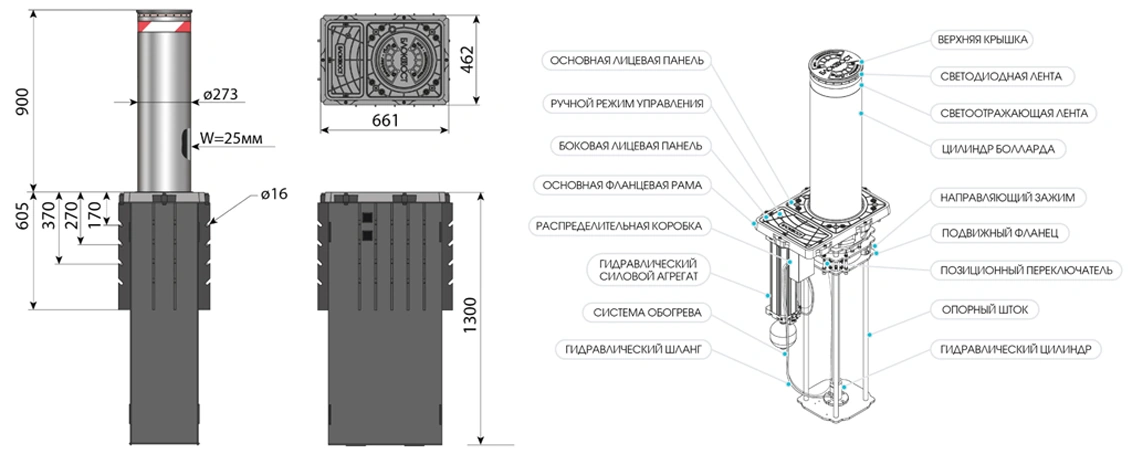 900
ø273
W=25мм
605
370
270
170
ø16
462
661
1300
ОСНОВНАЯ ЛИЦЕВАЯ ПАНЕЛЬ
РУЧНОЙ РЕЖИМ УПРАВЛЕНИЯ
БОКОВАЯ ЛИЦЕВАЯ ПАНЕЛЬ
ОСНОВНАЯ ФЛАНЦЕВАЯ РАМА
РАСПРЕДЕЛИТЕЛЬНАЯ КОРОБКА
ГИДРАВЛИЧЕСКИЙ СИЛОВОЙ АГРЕГАТ
СИСТЕМА ОБОГРЕВА
ГИДРАВЛИЧЕСКИЙ ШЛАНГ
ВЕРХНЯЯ КРЫШКА
СВЕТОДИОДНАЯ ЛЕНТА
СВЕТООТРАЖАЮЩАЯ ЛЕНТА
ЦИЛИНДР БОЛЛАРДА
НАПРАВЛЯЮЩИЙ ЗАЖИМ
ПОДВИЖНЫЙ ФЛАНЕЦ
ПОЗИЦИОННЫЙ ПЕРЕКЛЮЧАТЕЛЬ
ОПОРНЫЙ ШТОК
ГИДРАВЛИЧЕСКИЙ ЦИЛИНДР