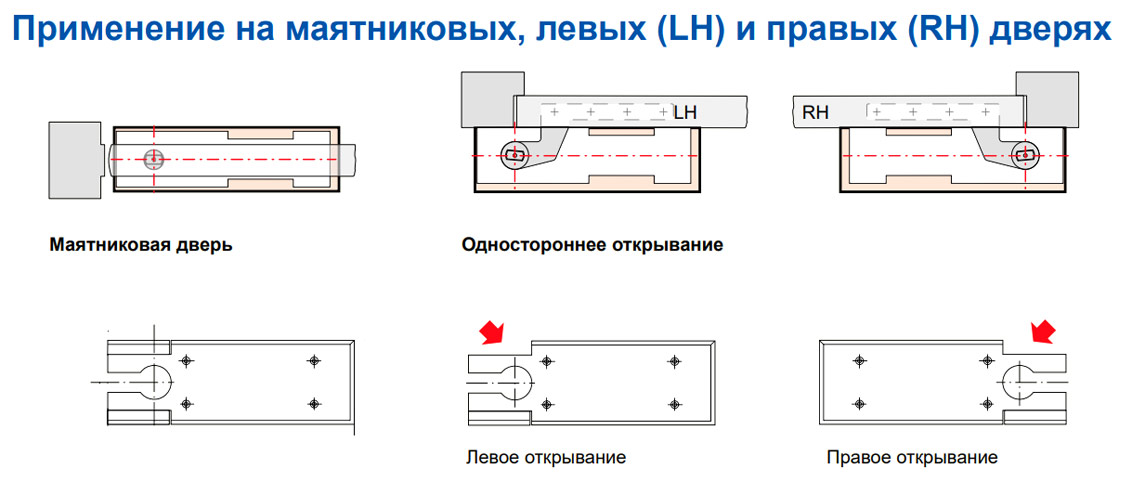 Применение на маятниковых, левых (LH) и правых (RH) дверях

LH

RH

Маятниковая дверь

Одностороннее открывание

Левое открывание

Правое открывание