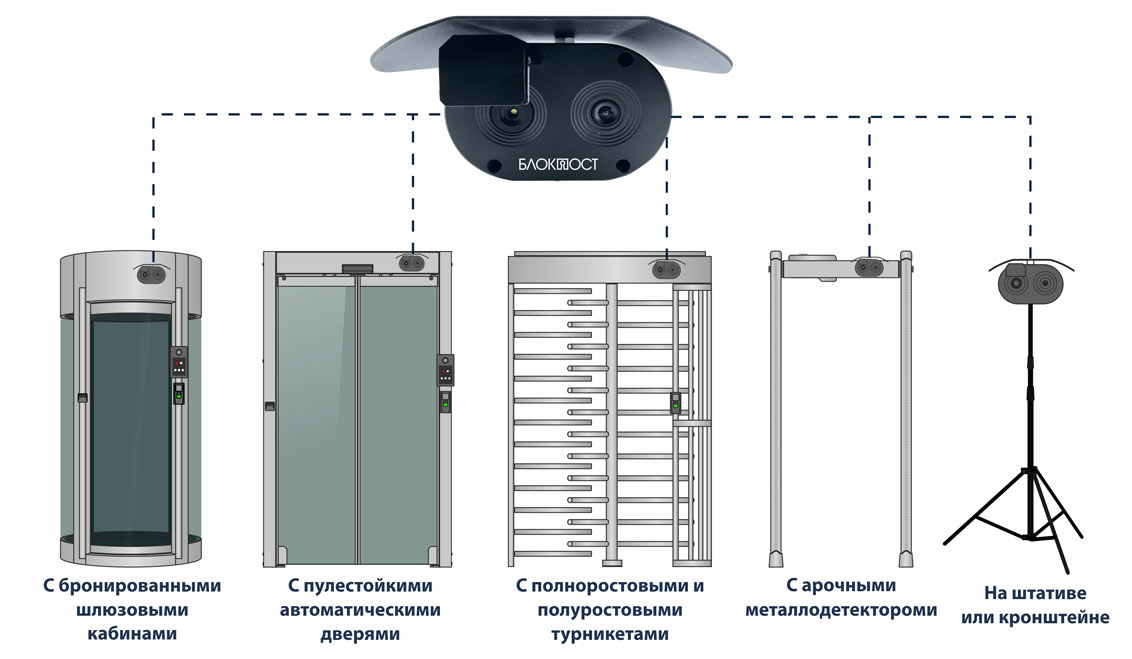 БЛОКПОСТ

С бронированными шлюзовыми кабинами

С пулестойкими автоматическими дверями

С полноростовыми и полуростовыми турникетами

С арочными металлодетектороми

На штативе или кронштейне