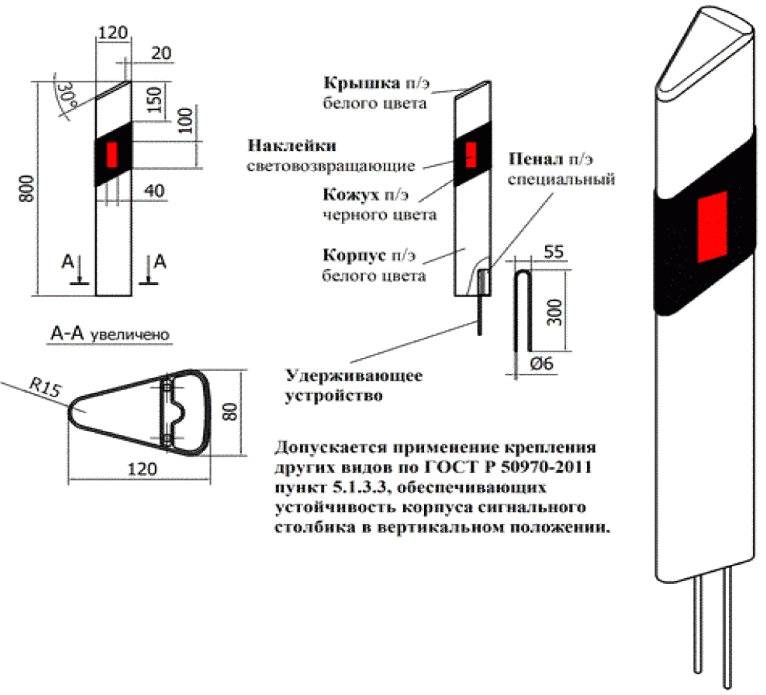 120

20

30°

150

100

800

40

A

A

A-A увеличено

R15

80

120

Крышка п/э белого цвета

Наклейки световозвращающие

Кожух п/э черного цвета

Корпус п/э белого цвета

Пенал п/э специальный

55

300

Ø6

Удерживающее устройство

Допускается применение крепления других видов по ГОСТ Р 50970-2011 пункт 5.1.3.3, обеспечивающих устойчивость корпуса сигнального столбика в вертикальном положении.