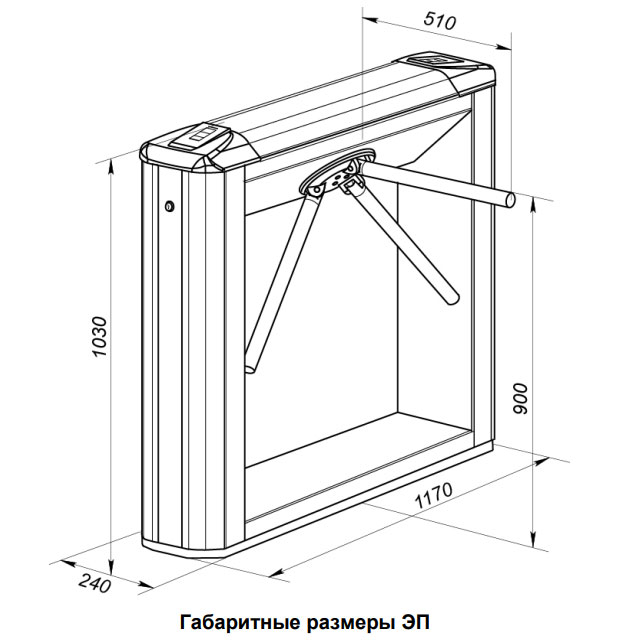 510

1030

900

1170

240

Габаритные размеры ЭП