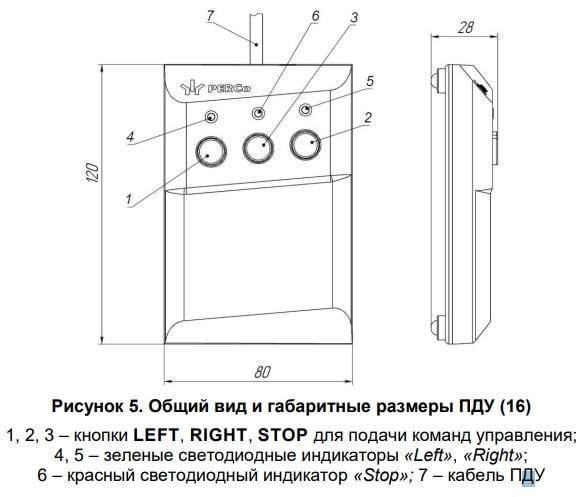 7
6
3
28
PERCo
5
4
2
120
1
80

Рисунок 5. Общий вид и габаритные размеры ПДУ (16)

1, 2, 3 – кнопки LEFT, RIGHT, STOP для подачи команд управления; 4, 5 – зеленые светодиодные индикаторы «Left», «Right»; 6 – красный светодиодный индикатор «Stop»; 7 – кабель ПДУ