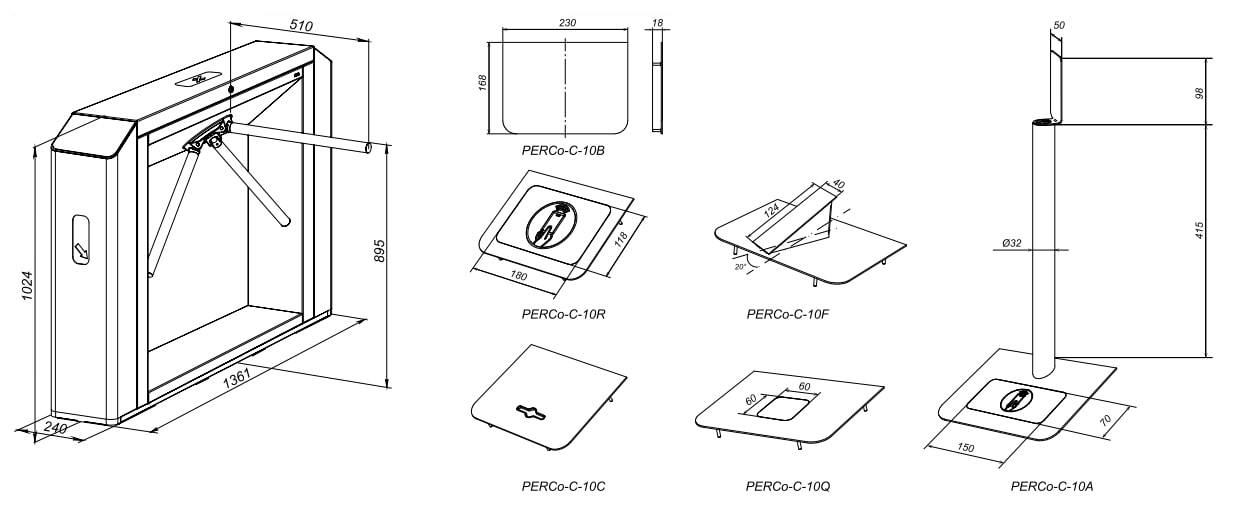 510

1024

895

1361

240

230

18

168

PERCo-C-10B

118

180

PERCo-C-10R

40

124

20°

PERCo-C-10F

PERCo-C-10C

60

60

PERCo-C-10Q

50

98

415

Ø32

70

150

PERCo-C-10A