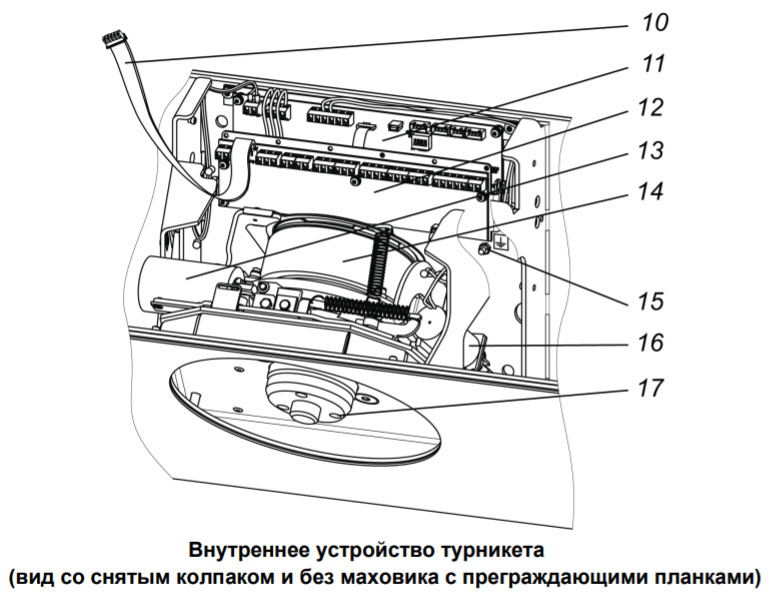 10
11
12
13
14
15
16
17

Внутреннее устройство турникета
(вид со снятым колпаком и без маховика с преграждающими планками)