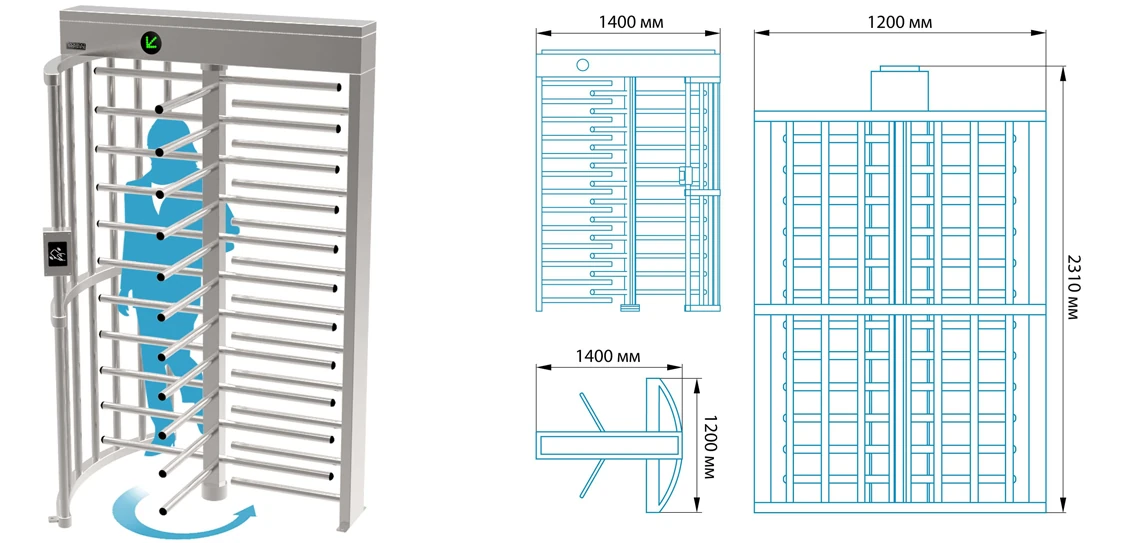 1400 мм

1200 мм

2310 мм

1400 мм

1200 мм