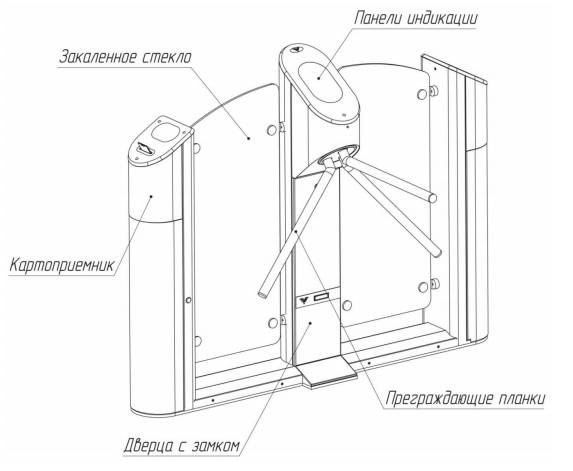 Панели индикации

Закаленное стекло

Картоприемник

Преграждающие планки

Дверца с замком