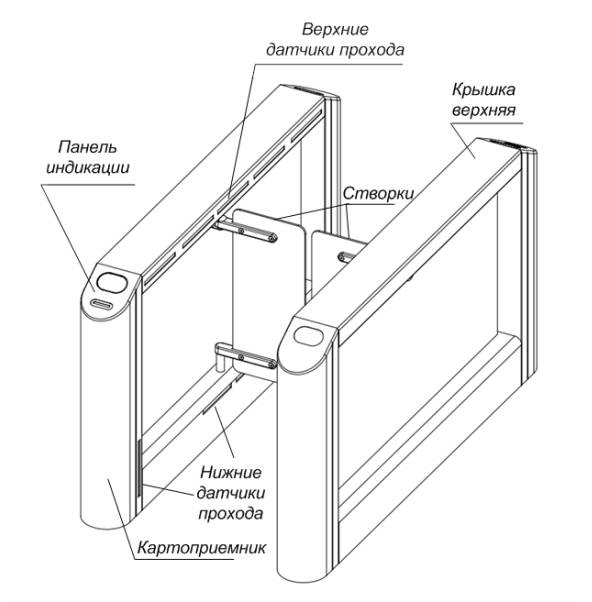 Верхние датчики прохода

Крышка верхняя

Панель индикации

Створки

Нижние датчики прохода

Картоприемник