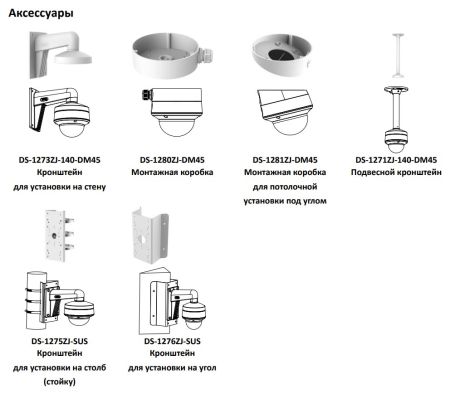 Аксессуары

DS-1273ZJ-140-DM45
Кронштейн
для установки на стену

DS-1280ZJ-DM45
Монтажная коробка

DS-1281ZJ-DM45
Монтажная коробка
для потолочной
установки под углом

DS-1271ZJ-140-DM45
Подвесной кронштейн

DS-1275ZJ-SUS
Кронштейн
для установки на столб
(стойку)

DS-1276ZJ-SUS
Кронштейн
для установки на угол