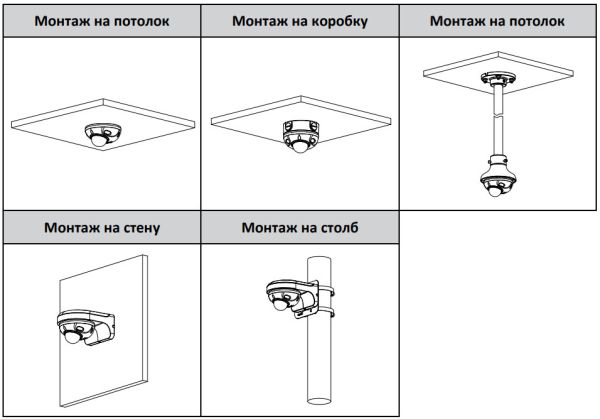 | Монтаж на потолок | Монтаж на коробку | Монтаж на потолок |
|---|---|---|
| | | |
| Монтаж на стену | Монтаж на столб | |
| | | |