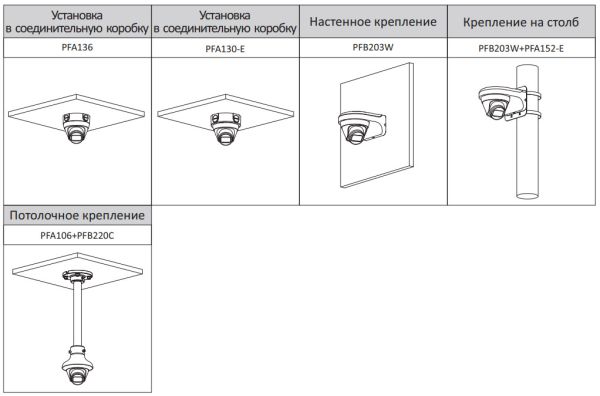 | Установка в соединительную коробку | Установка в соединительную коробку | Настенное крепление | Крепление на столб |
|---|---|---|---|
| PFA136 | PFA130-E | PFB203W | PFB203W+PFA152-E |

| Потолочное крепление |
|---|
| PFA106+PFB220C |