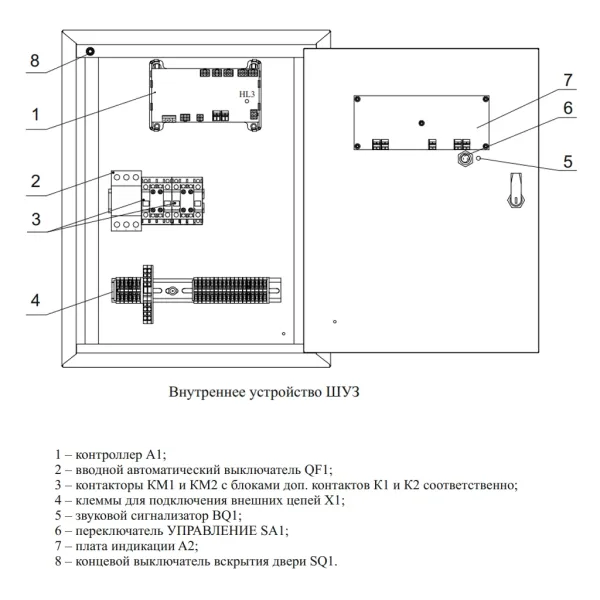 8

1

2

3

4

HL3

7

6

5

Внутреннее устройство ШУЗ

1 – контроллер А1;
2 – вводной автоматический выключатель QF1;
3 – контакторы КМ1 и КМ2 с блоками доп. контактов К1 и К2 соответственно;
4 – клеммы для подключения внешних цепей Х1;
5 – звуковой сигнализатор BQ1;
6 – переключатель УПРАВЛЕНИЕ SA1;
7 – плата индикации А2;
8 – концевой выключатель вскрытия двери SQ1.