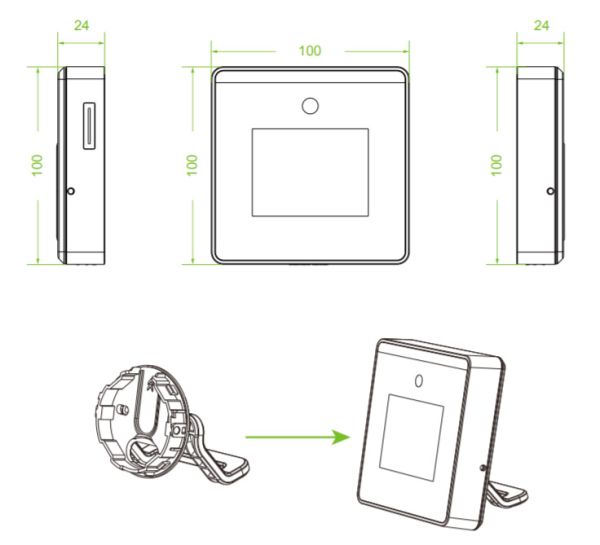 24

100

24

100

100

100