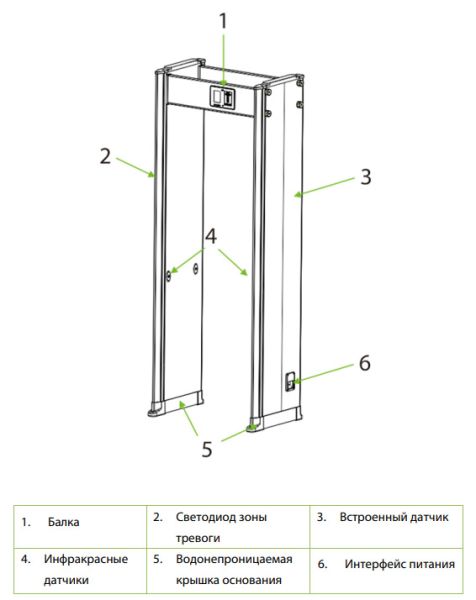 1

2

3

4

6

5

| 1. Балка | 2. Светодиод зоны тревоги | 3. Встроенный датчик |
|---|---|---|
| 4. Инфракрасные датчики | 5. Водонепроницаемая крышка основания | 6. Интерфейс питания |