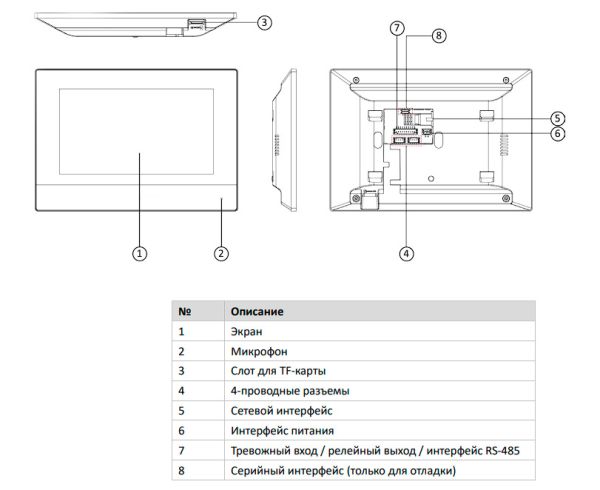 3

7 8

5

6

1 2 4

| № | Описание |
|---|---|
| 1 | Экран |
| 2 | Микрофон |
| 3 | Слот для TF-карты |
| 4 | 4-проводные разъемы |
| 5 | Сетевой интерфейс |
| 6 | Интерфейс питания |
| 7 | Тревожный вход / релейный выход / интерфейс RS-485 |
| 8 | Серийный интерфейс (только для отладки) |