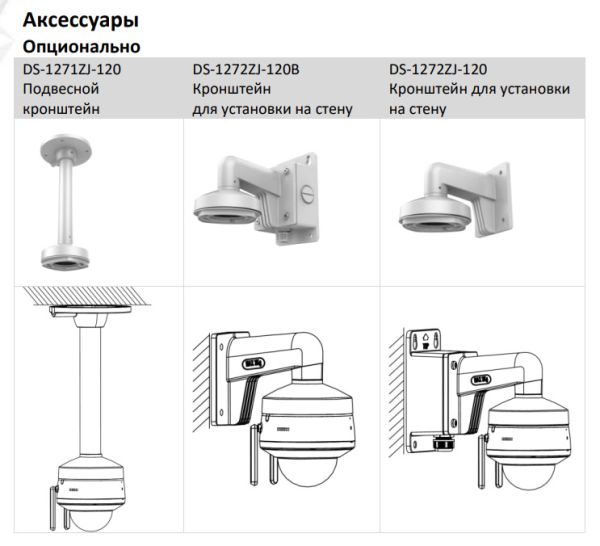 Аксессуары

Опционально

| DS-1271ZJ-120 Подвесной кронштейн | DS-1272ZJ-120B Кронштейн для установки на стену | DS-1272ZJ-120 Кронштейн для установки на стену |
|---|---|---|
| | | |
| | | |