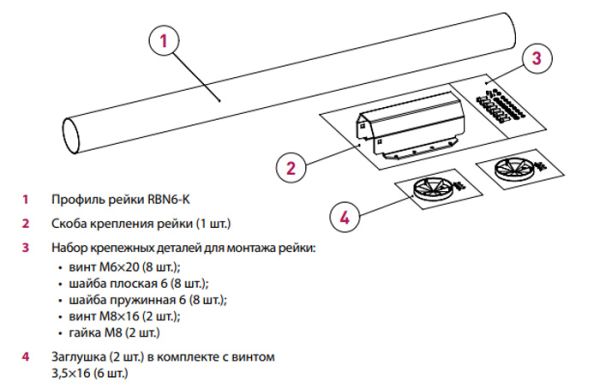 1

3

2

4

1 Профиль рейки RBN6-K

2 Скоба крепления рейки (1 шт.)

3 Набор крепежных деталей для монтажа рейки:
• винт M6×20 (8 шт.);
• шайба плоская 6 (8 шт.);
• шайба пружинная 6 (8 шт.);
• винт M8×16 (2 шт.);
• гайка M8 (2 шт.)

4 Заглушка (2 шт.) в комплекте с винтом 3,5×16 (6 шт.)